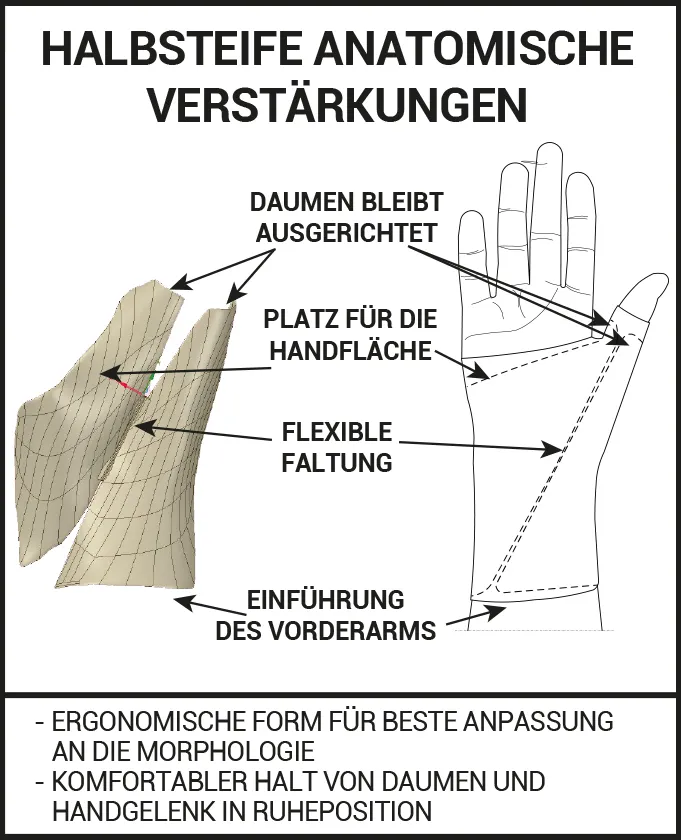 HALBSTEIFE ANATOMISCHE VERSTÄRKUNGEN

DAUMEN BLEIBT AUSGERICHTET

PLATZ FÜR DIE HANDFLÄCHE

FLEXIBLE FALTUNG

EINFÜHRUNG DES VORDERARMS

- ERGONOMISCHE FORM FÜR BESTE ANPASSUNG AN DIE MORPHOLOGIE
- KOMFORTABLER HALT VON DAUMEN UND HANDGELENK IN RUHEPOSITION